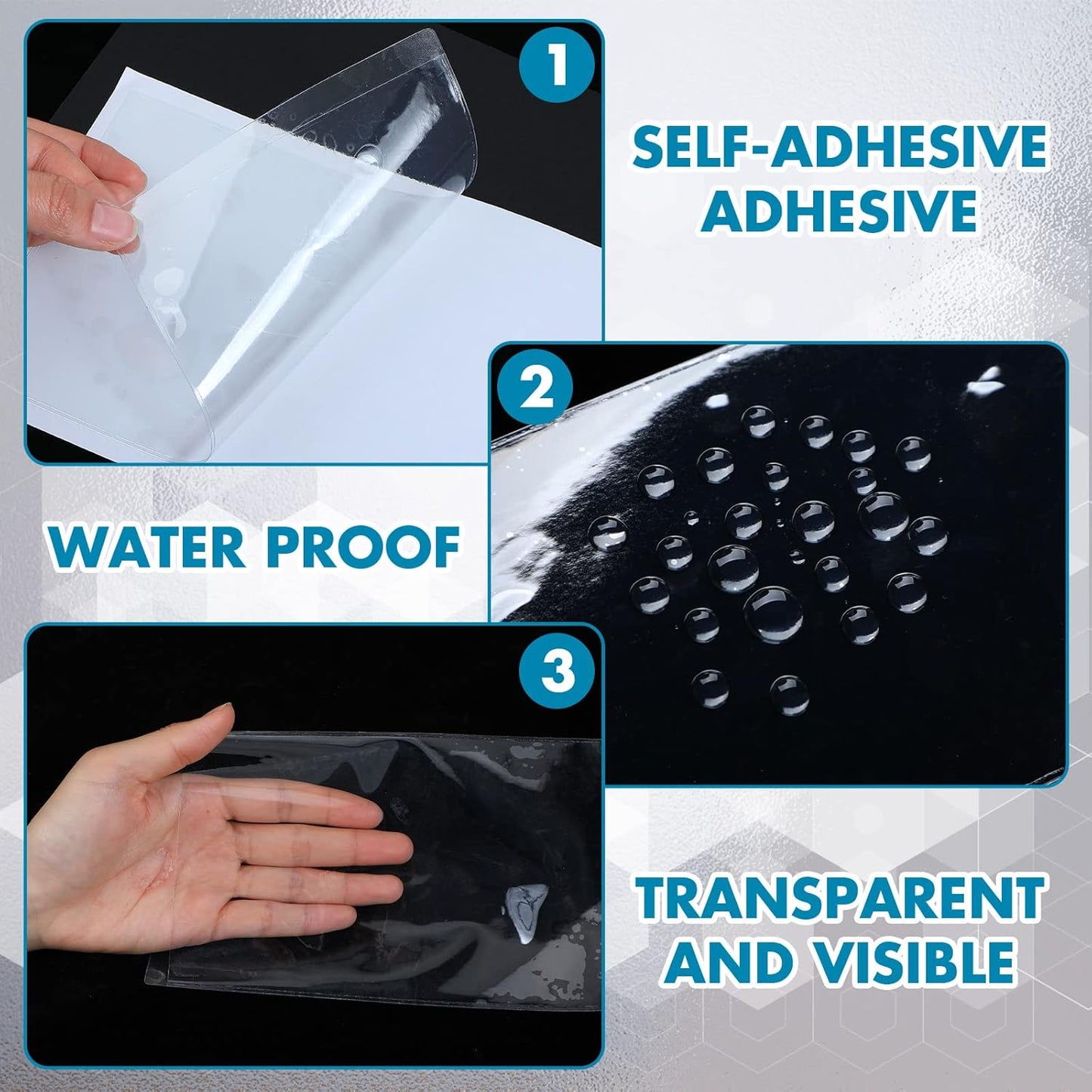 1

SELF-ADHESIVE ADHESIVE

2

WATER PROOF

3

TRANSPARENT AND VISIBLE