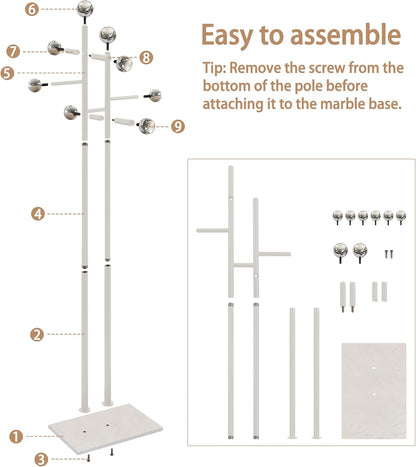 6

7

8

5

9

4

2

1

3

Easy to assemble

Tip: Remove the screw from the bottom of the pole before attaching it to the marble base.