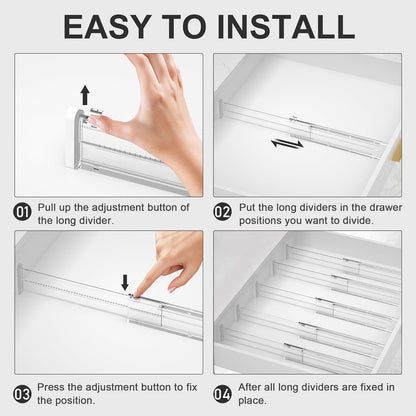 EASY TO INSTALL

01 Pull up the adjustment button of the long divider.

02 Put the long dividers in the drawer positions you want to divide.

03 Press the adjustment button to fix the position.

04 After all long dividers are fixed in place.