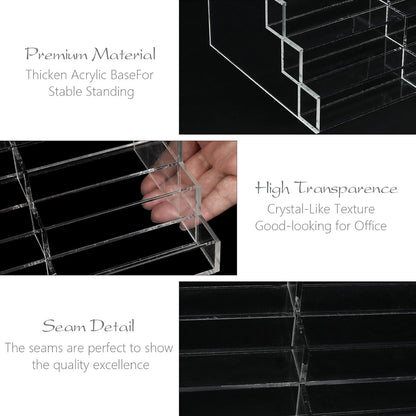 Premium Material
Thicken Acrylic BaseFor Stable Standing

High Transparence
Crystal-Like Texture
Good-looking for Office

Seam Detail
The seams are perfect to show the quality excellence