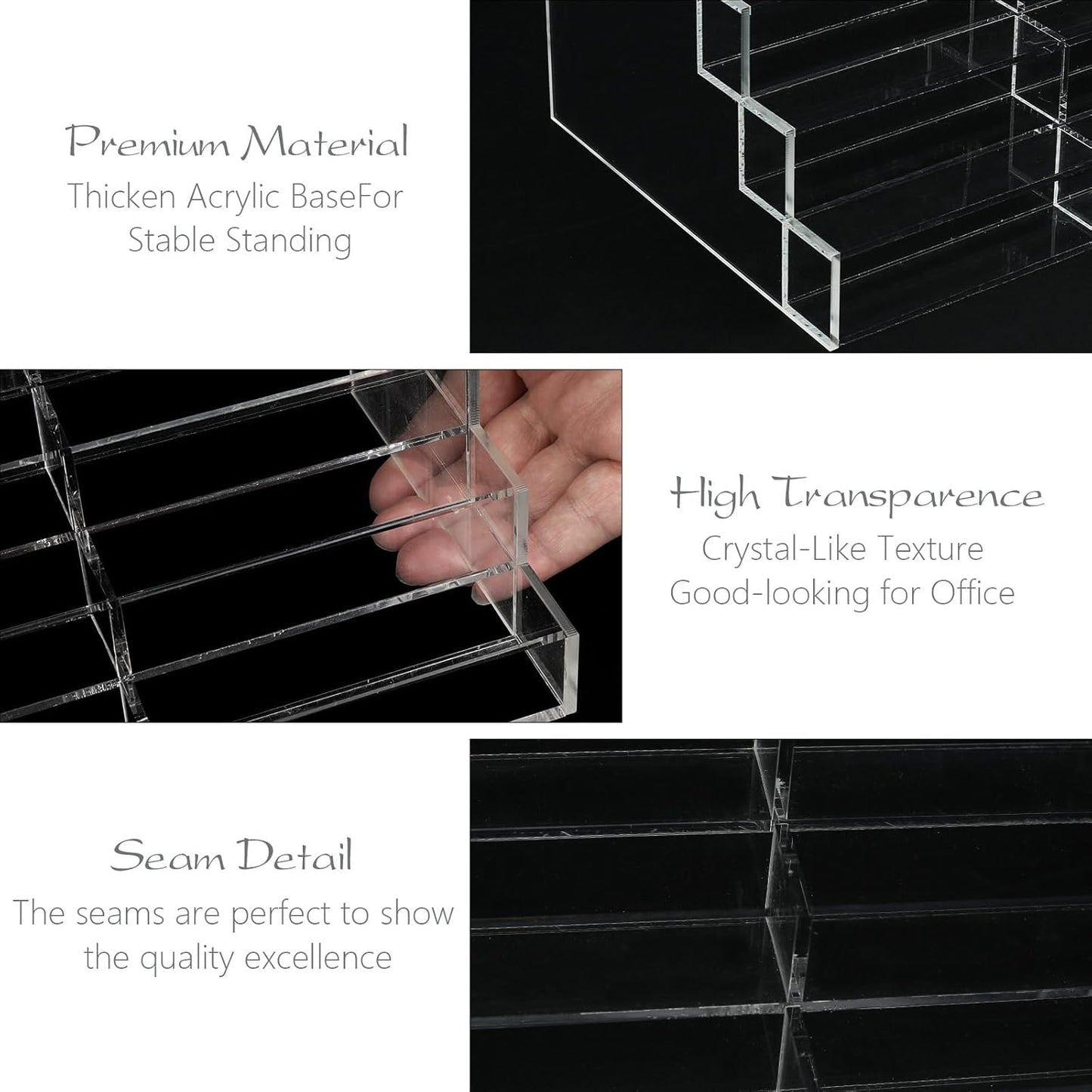 Premium Material
Thicken Acrylic BaseFor Stable Standing

High Transparence
Crystal-Like Texture
Good-looking for Office

Seam Detail
The seams are perfect to show the quality excellence