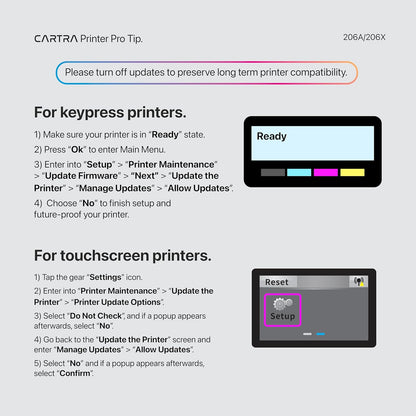 CARTRA Printer Pro Tip.

206A/206X

Please turn off updates to preserve long term printer compatibility.

For keypress printers.

1) Make sure your printer is in "Ready" state.

2) Press "Ok" to enter Main Menu.

3) Enter into "Setup" > "Printer Maintenance" > "Update Firmware" > "Next" > "Update the Printer" > "Manage Updates" > "Allow Updates".

4) Choose "No" to finish setup and future-proof your printer.

Ready

For touchscreen printers.

1) Tap the gear "Settings" icon.

2) Enter into "Printer Maintenance" > "Update the Printer" > "Printer Update Options".

3) Select "Do Not Check", and if a popup appears afterwards, select "No".

4) Go back to the "Update the Printer" screen and enter "Manage Updates" > "Allow Updates".

5) Select "No" and if a popup appears afterwards, select "Confirm".

Reset

Setup