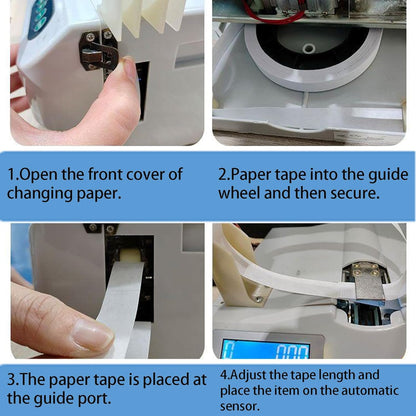 1.Open the front cover of changing paper.

2.Paper tape into the guide wheel and then secure.

0 000

3.The paper tape is placed at the guide port.

4.Adjust the tape length and place the item on the automatic sensor.