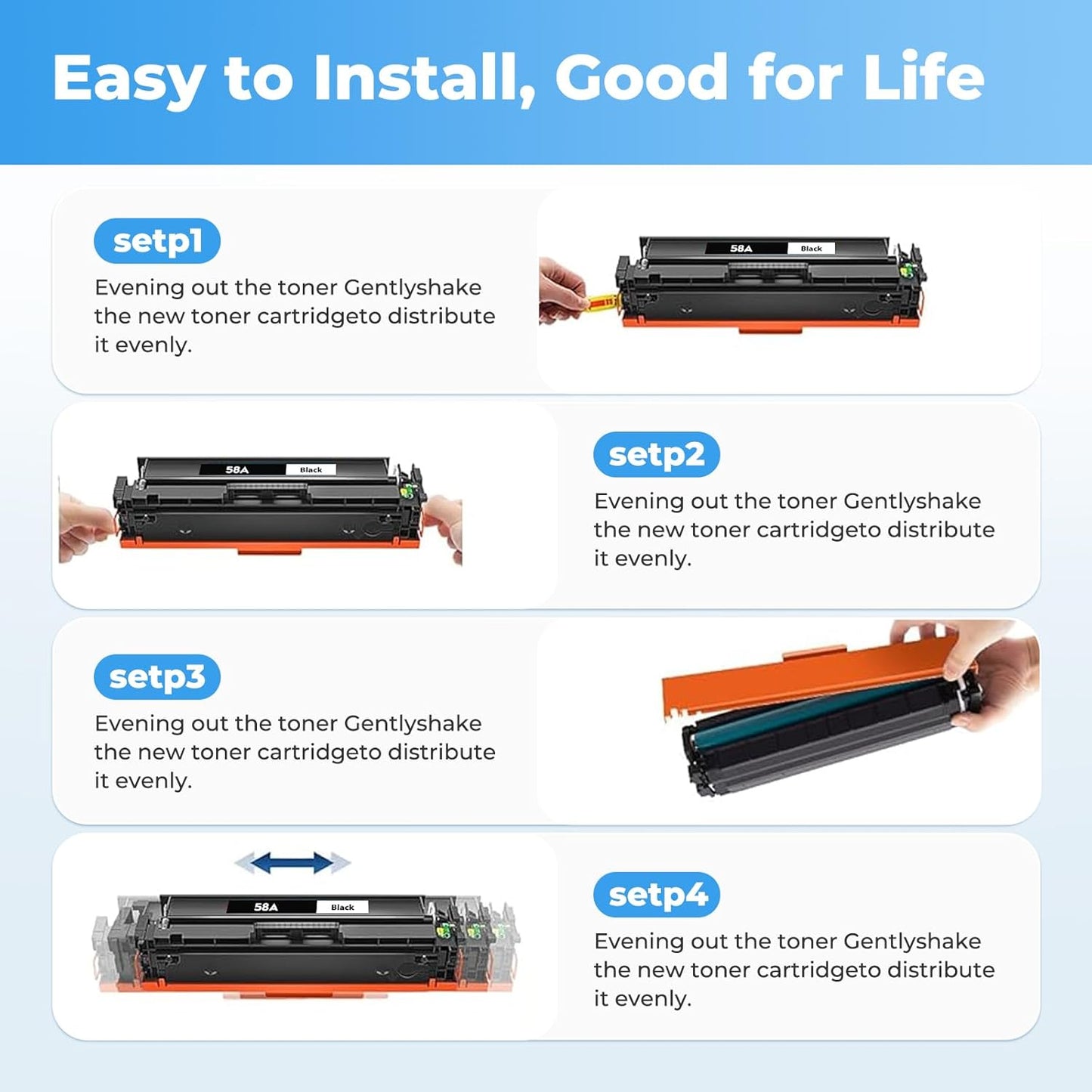 Easy to Install, Good for Life

setp1

Evening out the toner Gentlyshake the new toner cartridgeto distribute it evenly.

58A Black

58A Black

setp2

Evening out the toner Gentlyshake the new toner cartridgeto distribute it evenly.

setp3

Evening out the toner Gentlyshake the new toner cartridgeto distribute it evenly.

58A Black

setp4

Evening out the toner Gentlyshake the new toner cartridgeto distribute it evenly.