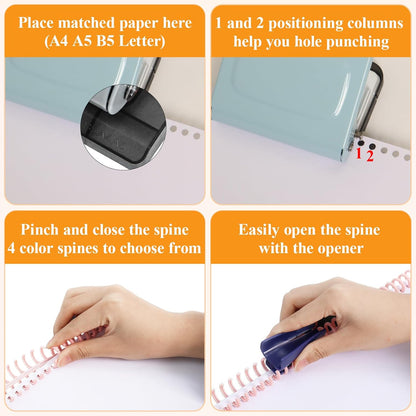 Place matched paper here (A4 A5 B5 Letter)

1 and 2 positioning columns help you hole punching

1 2

Pinch and close the spine 4 color spines to choose from

Easily open the spine with the opener