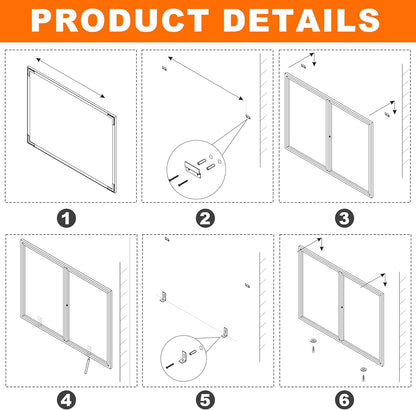 PRODUCT DETAILS

1

2

3

4

5

6