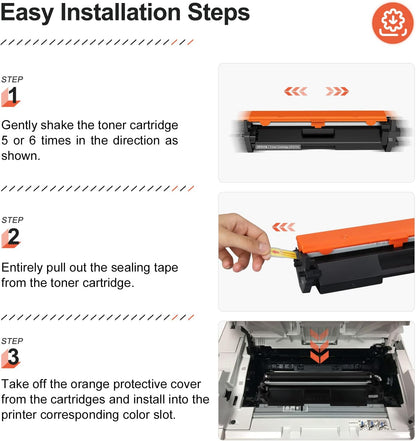 Easy Installation Steps

STEP
1
Gently shake the toner cartridge 5 or 6 times in the direction as shown.

STEP
2
Entirely pull out the sealing tape from the toner cartridge.

STEP
3
Take off the orange protective cover from the cartridges and install into the printer corresponding color slot.