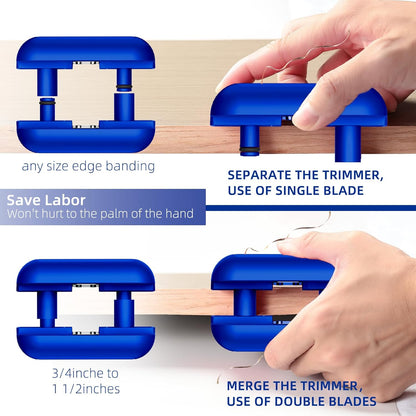 any size edge banding

SEPARATE THE TRIMMER,
USE OF SINGLE BLADE

Save Labor
Won't hurt to the palm of the hand

3/4inche to
1 1/2inches

MERGE THE TRIMMER,
USE OF DOUBLE BLADES