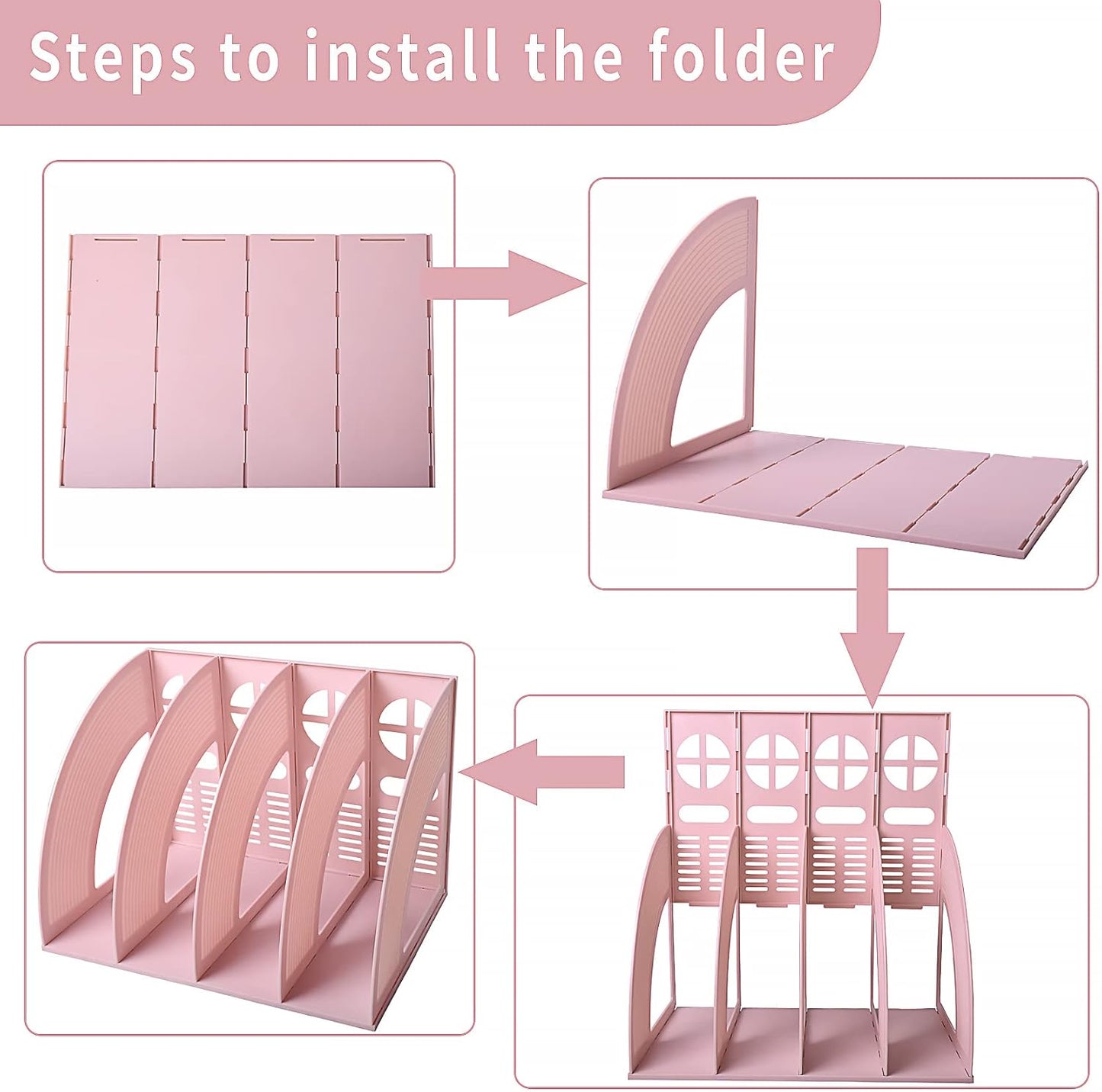 Steps to install the folder