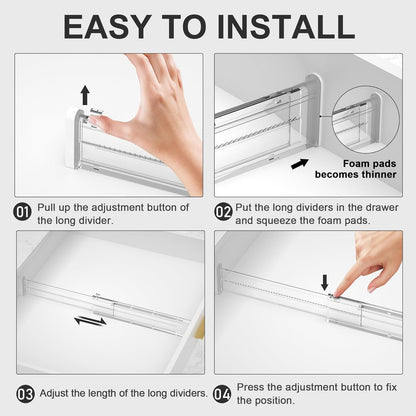 EASY TO INSTALL

Foam pads becomes thinner

01 Pull up the adjustment button of the long divider.

02 Put the long dividers in the drawer and squeeze the foam pads.

03 Adjust the length of the long dividers.

04 Press the adjustment button to fix the position.