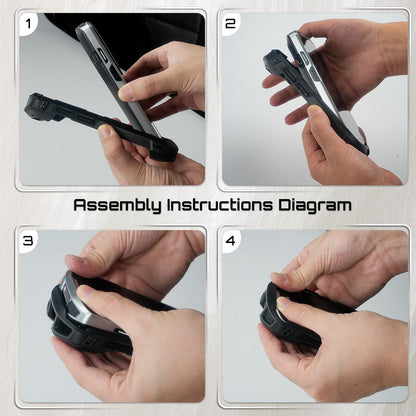 1

2

Assembly Instructions Diagram

3

4