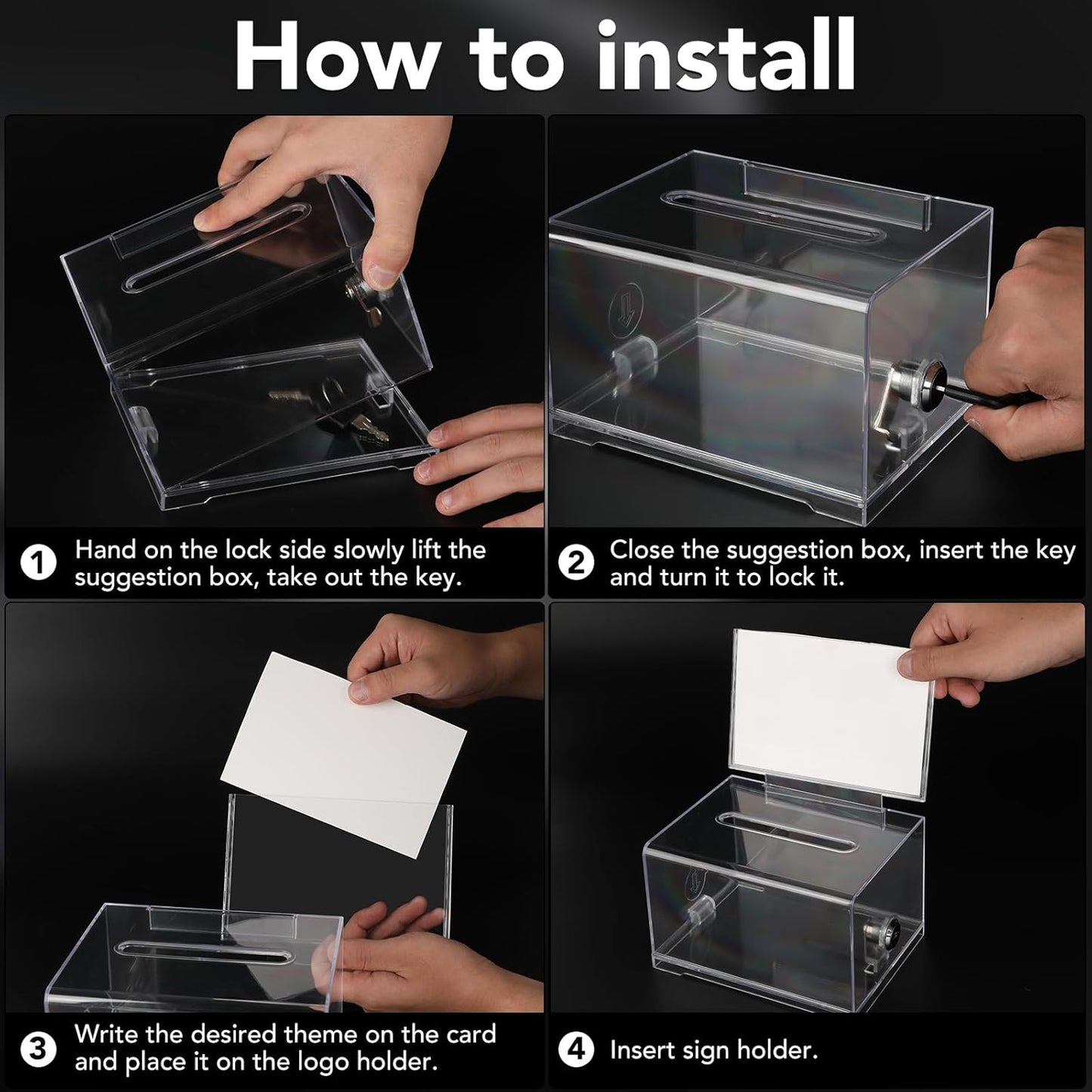 How to install

1 Hand on the lock side slowly lift the suggestion box, take out the key.

2 Close the suggestion box, insert the key and turn it to lock it.

3 Write the desired theme on the card and place it on the logo holder.

4 Insert sign holder.