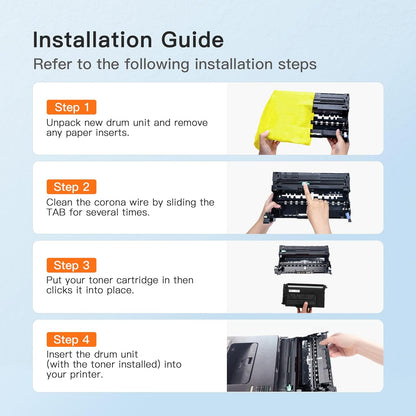 Installation Guide

Refer to the following installation steps

Step 1

Unpack new drum unit and remove any paper inserts.

Step 2

Clean the corona wire by sliding the TAB for several times.

Step 3

Put your toner cartridge in then clicks it into place.

Step 4

Insert the drum unit (with the toner installed) into your printer.