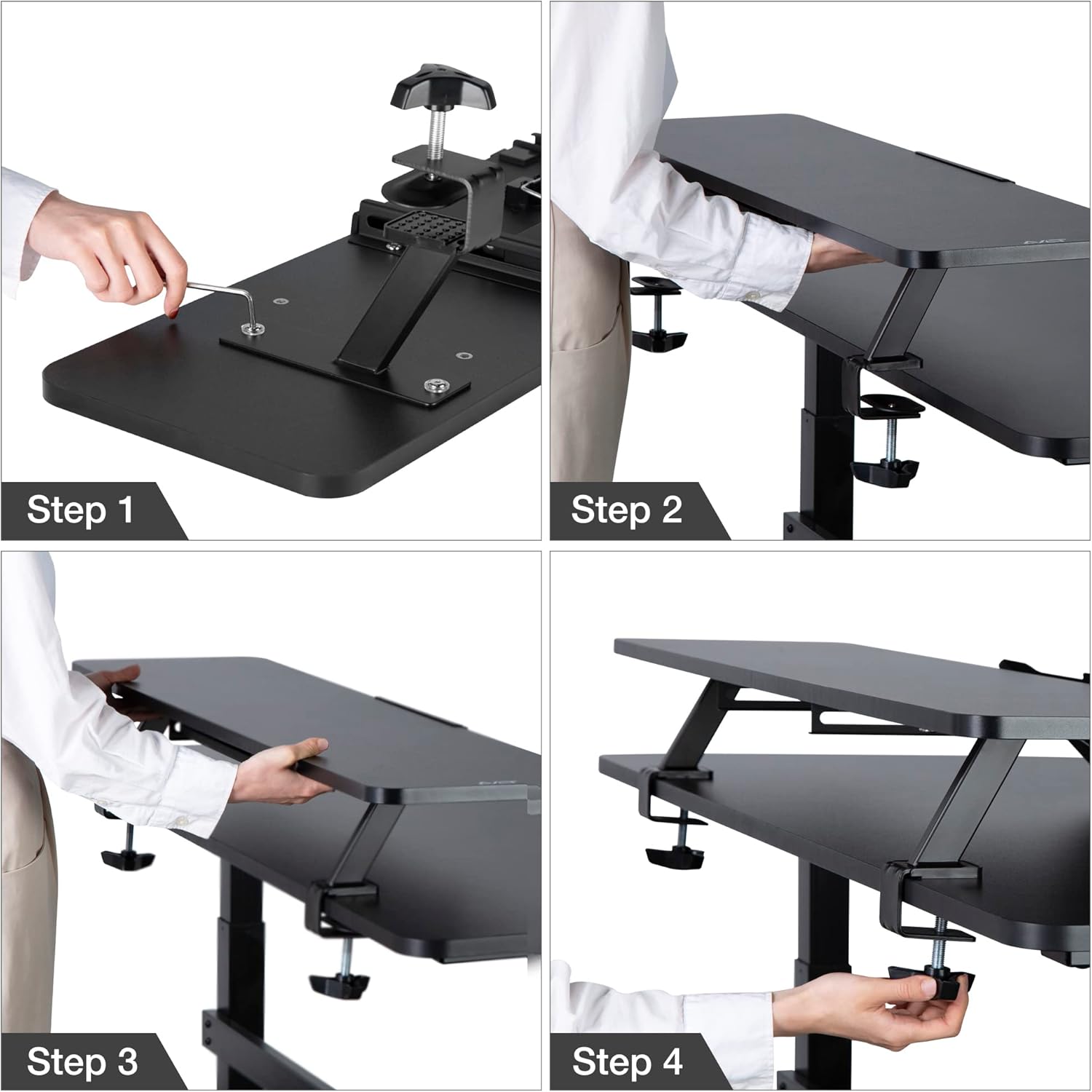 Step 1

Step 2

Step 3

Step 4