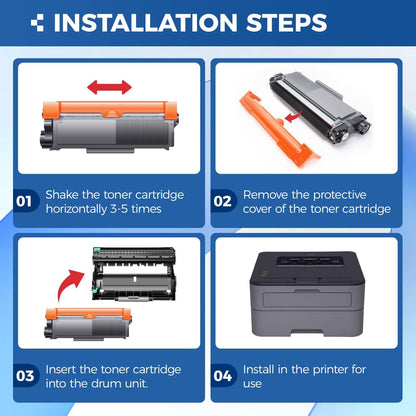 INSTALLATION STEPS

01 Shake the toner cartridge horizontally 3-5 times

02 Remove the protective cover of the toner cartridge

03 Insert the toner cartridge into the drum unit.

04 Install in the printer for use