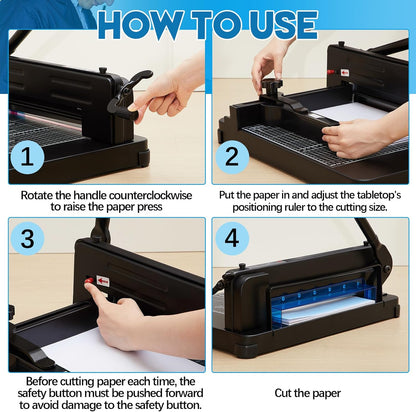 HOW TO USE

1

Rotate the handle counterclockwise to raise the paper press

2

Put the paper in and adjust the tabletop's positioning ruler to the cutting size.

3

Before cutting paper each time, the safety button must be pushed forward to avoid damage to the safety button.

4

Cut the paper