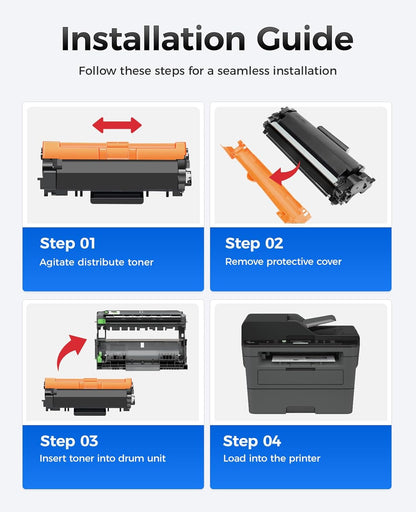 Installation Guide

Follow these steps for a seamless installation

Step 01
Agitate distribute toner

Step 02
Remove protective cover

Step 03
Insert toner into drum unit

Step 04
Load into the printer