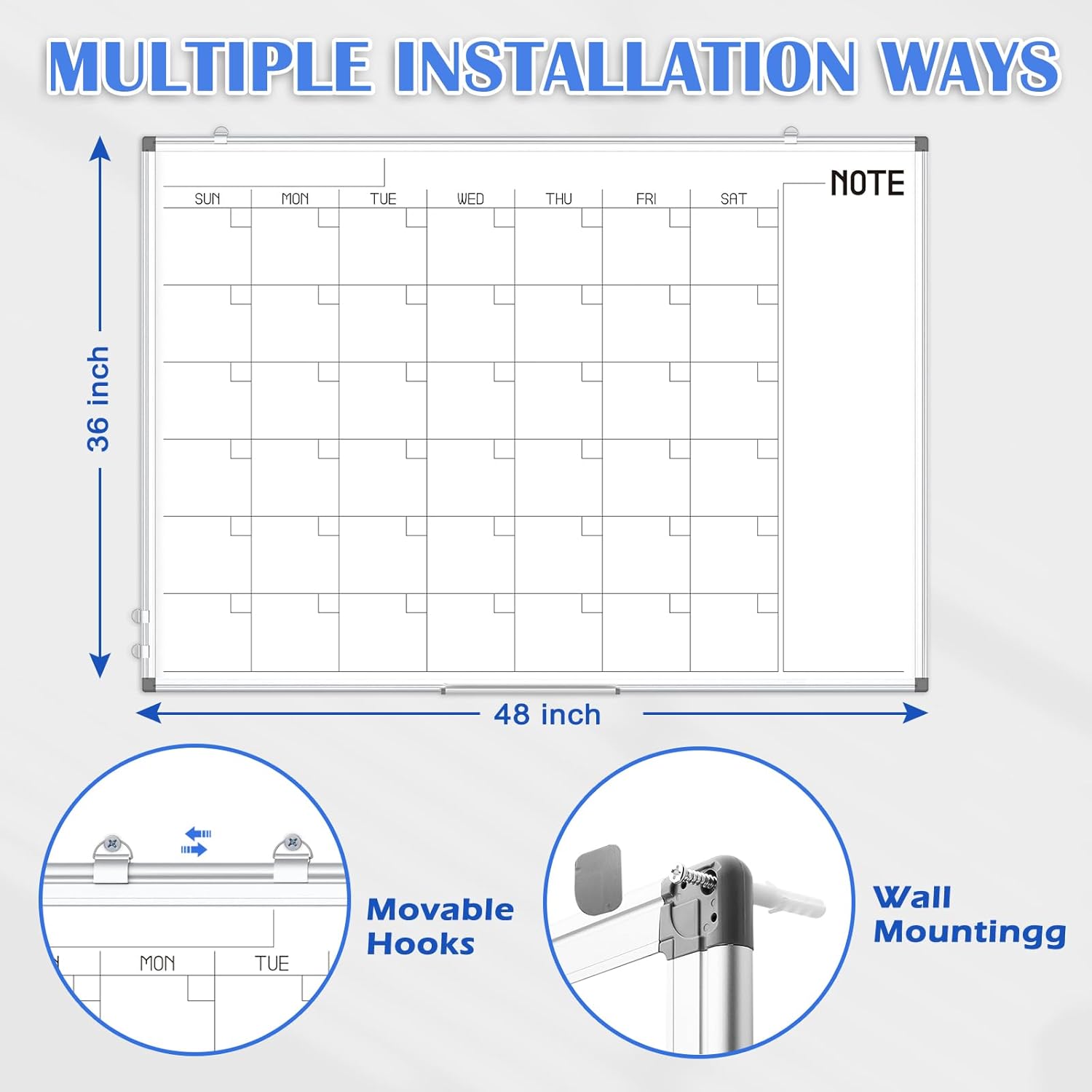 MULTIPLE INSTALLATION WAYS

36 inch

SUN MON TUE WED THU FRI SAT

NOTE

48 inch

MON TUE

Movable Hooks

Wall Mountingg