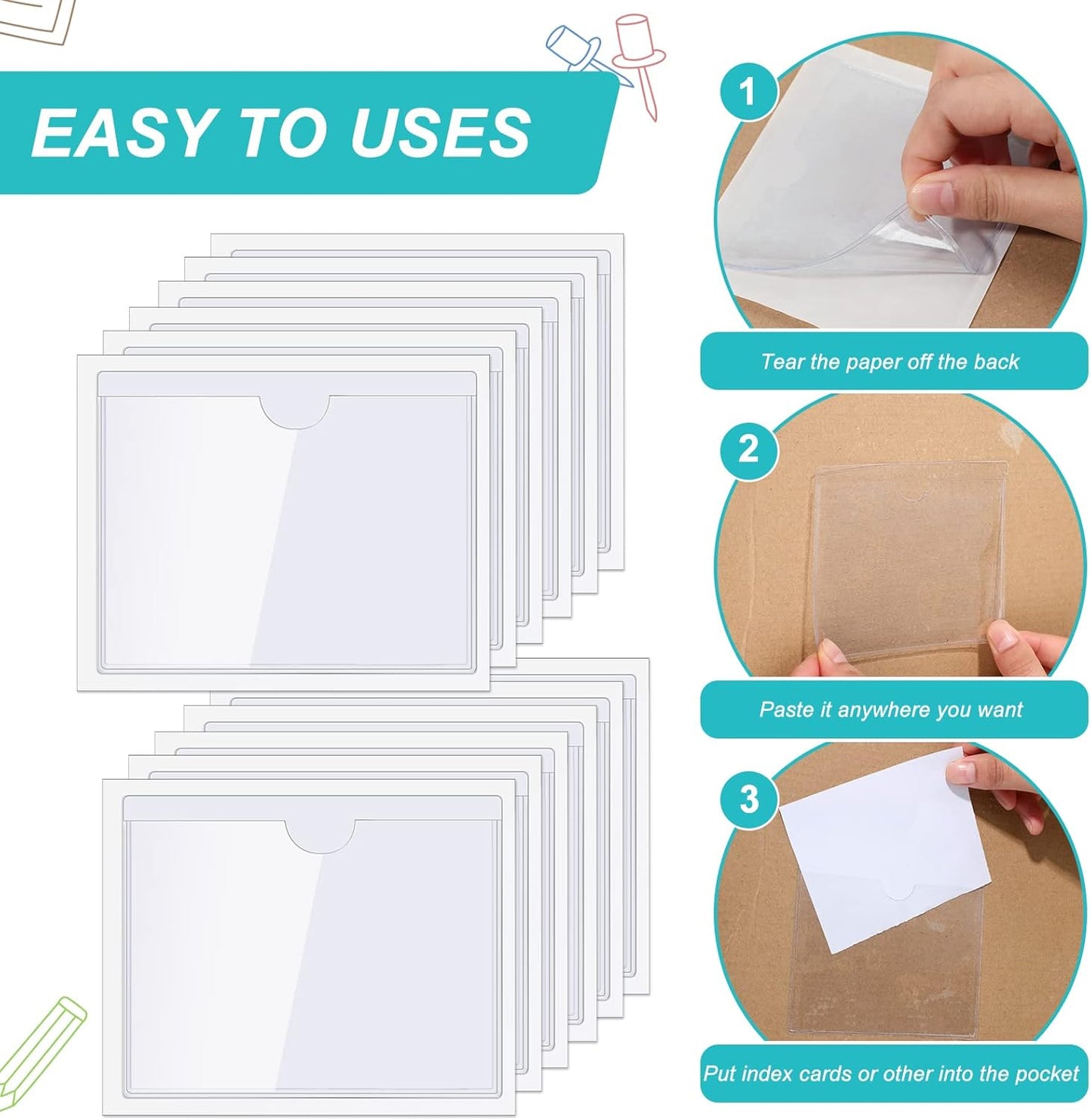 EASY TO USES

1

Tear the paper off the back

2

Paste it anywhere you want

3

Put index cards or other into the pocket