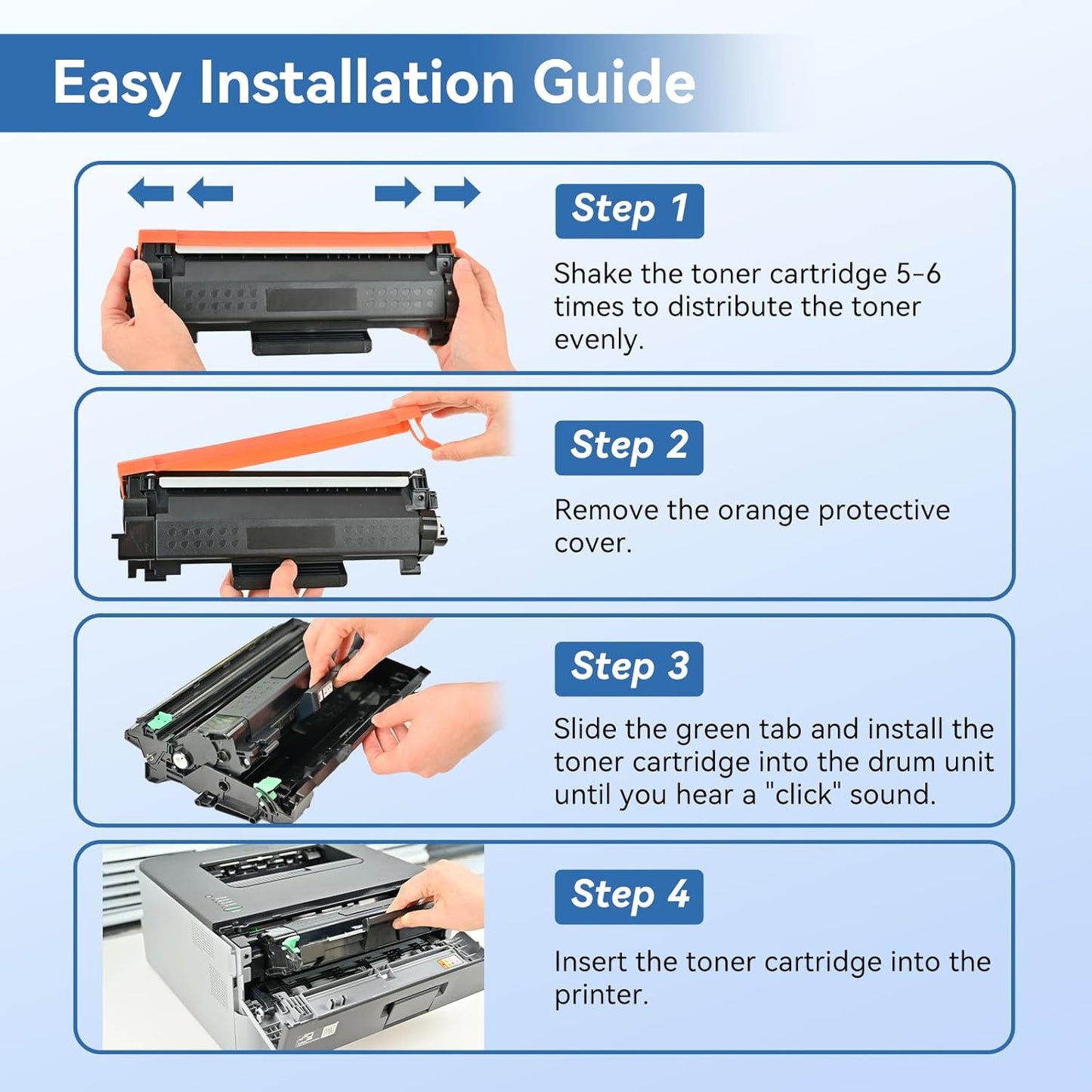 Easy Installation Guide

Step 1

Shake the toner cartridge 5-6 times to distribute the toner evenly.

Step 2

Remove the orange protective cover.

Step 3

Slide the green tab and install the toner cartridge into the drum unit until you hear a "click" sound.

Step 4

Insert the toner cartridge into the printer.