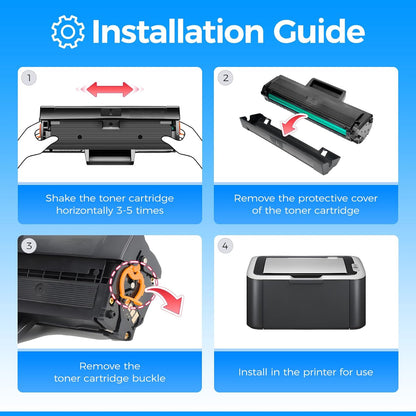 Installation Guide

1

Shake the toner cartridge horizontally 3-5 times

2

Remove the protective cover of the toner cartridge

3

Remove the toner cartridge buckle

4

Install in the printer for use