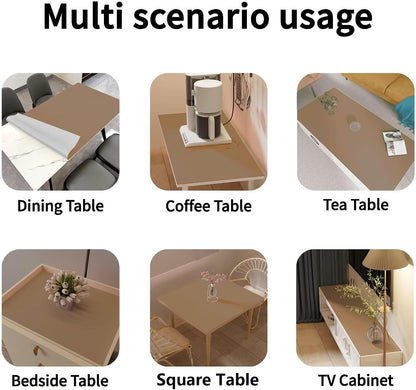 Multi scenario usage

Dining Table

Coffee Table

Tea Table

Bedside Table

Square Table

TV Cabinet