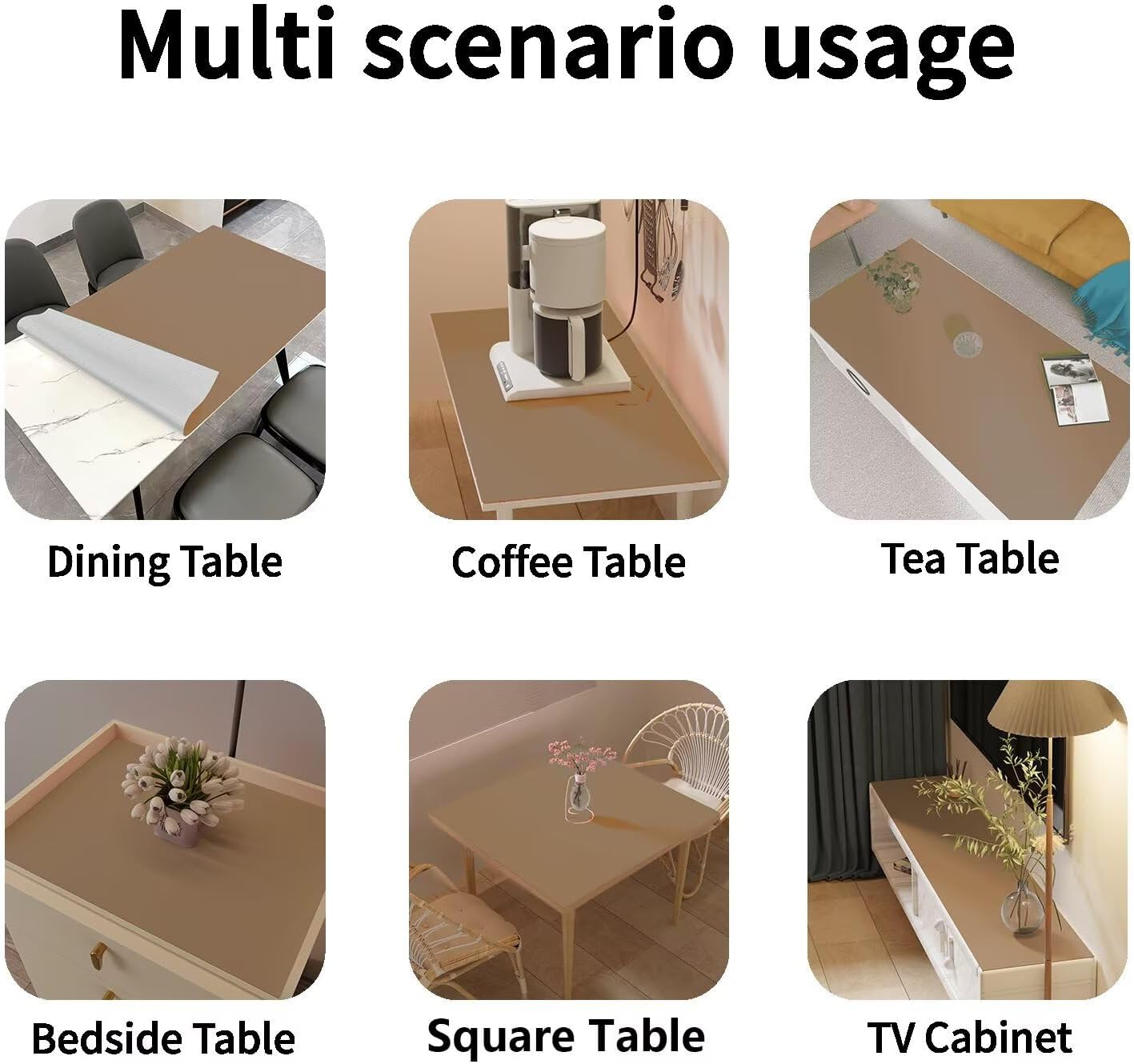 Multi scenario usage

Dining Table

Coffee Table

Tea Table

Bedside Table

Square Table

TV Cabinet