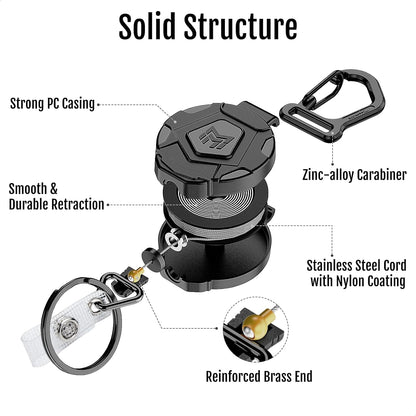 Solid Structure

Strong PC Casing

Zinc-alloy Carabiner

Smooth & Durable Retraction

Stainless Steel Cord with Nylon Coating

Reinforced Brass End