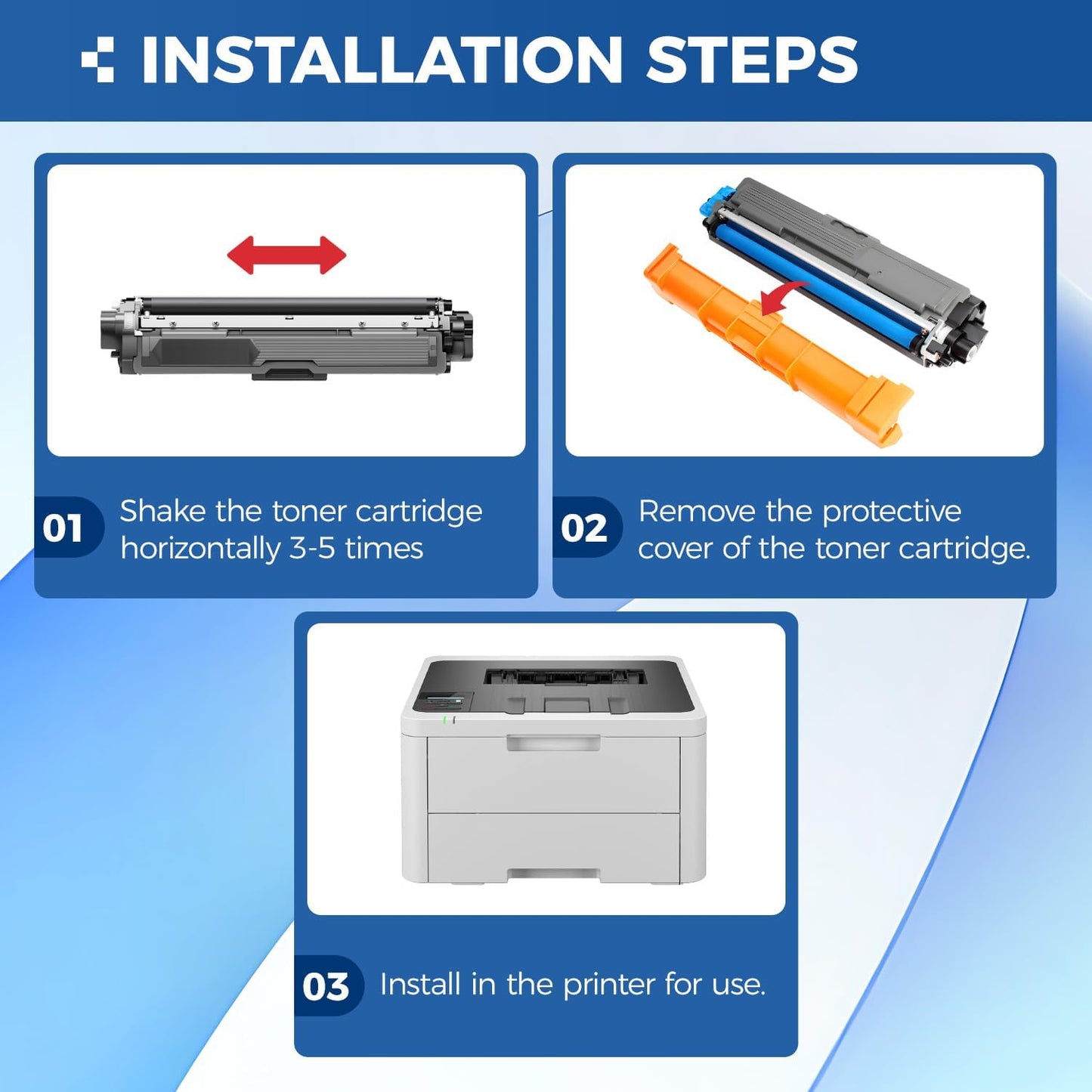 INSTALLATION STEPS

01 Shake the toner cartridge horizontally 3-5 times

02 Remove the protective cover of the toner cartridge.

03 Install in the printer for use.