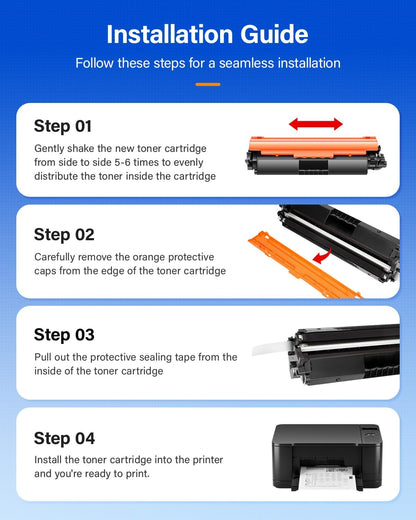 Installation Guide

Follow these steps for a seamless installation

Step 01

Gently shake the new toner cartridge from side to side 5-6 times to evenly distribute the toner inside the cartridge

Step 02

Carefully remove the orange protective caps from the edge of the toner cartridge

Step 03

Pull out the protective sealing tape from the inside of the toner cartridge

Step 04

Install the toner cartridge into the printer and you're ready to print.