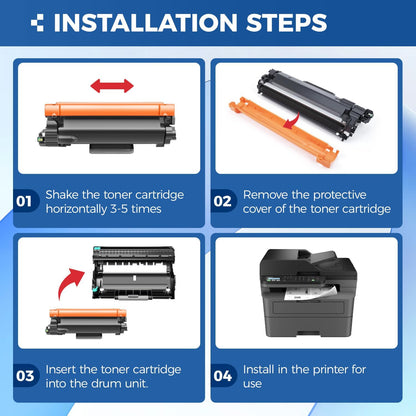 INSTALLATION STEPS

01 Shake the toner cartridge horizontally 3-5 times

02 Remove the protective cover of the toner cartridge

03 Insert the toner cartridge into the drum unit.

04 Install in the printer for use