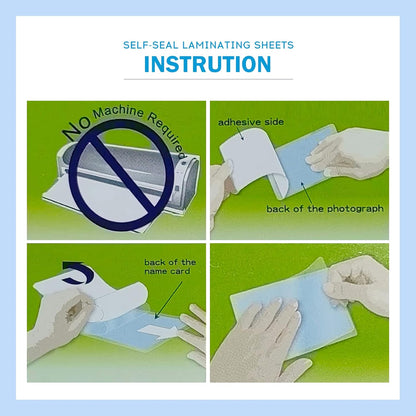 SELF-SEAL LAMINATING SHEETS
INSTRUTION

NO Machine Required

adhesive side

back of the photograph

back of the name card