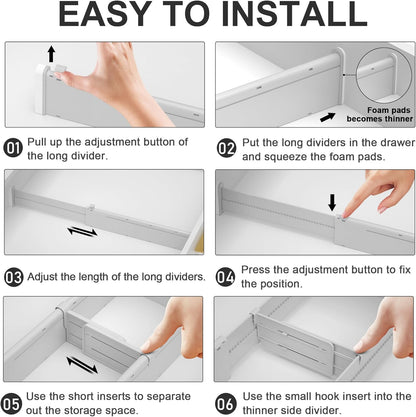 EASY TO INSTALL

Foam pads becomes thinner

01 Pull up the adjustment button of the long divider.

02 Put the long dividers in the drawer and squeeze the foam pads.

03 Adjust the length of the long dividers.

04 Press the adjustment button to fix the position.

05 Use the short inserts to separate out the storage space.

06 Use the small hook insert into the thinner side divider.