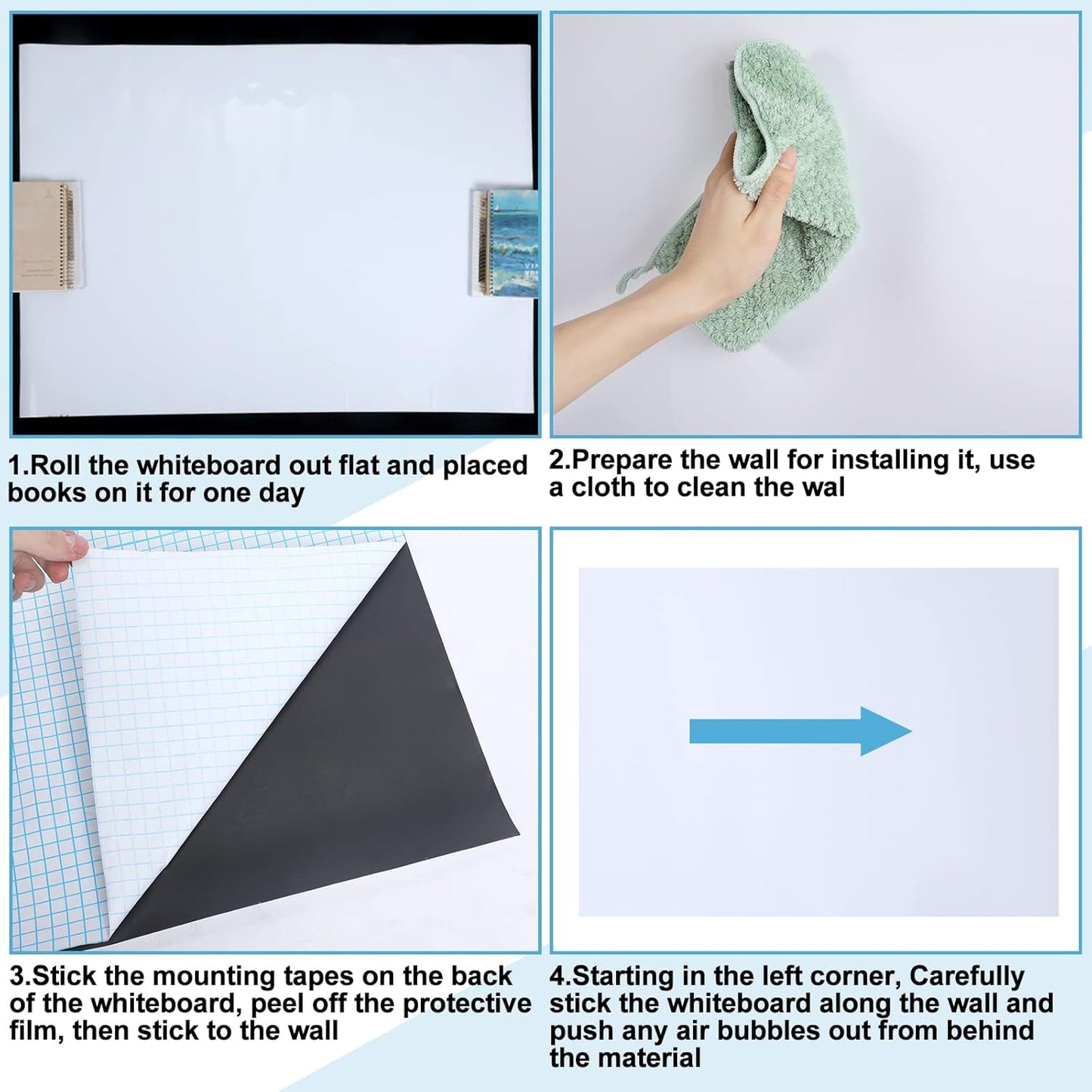 1.Roll the whiteboard out flat and placed books on it for one day

2.Prepare the wall for installing it, use a cloth to clean the wal

3.Stick the mounting tapes on the back of the whiteboard, peel off the protective film, then stick to the wall

4.Starting in the left corner, Carefully stick the whiteboard along the wall and push any air bubbles out from behind the material