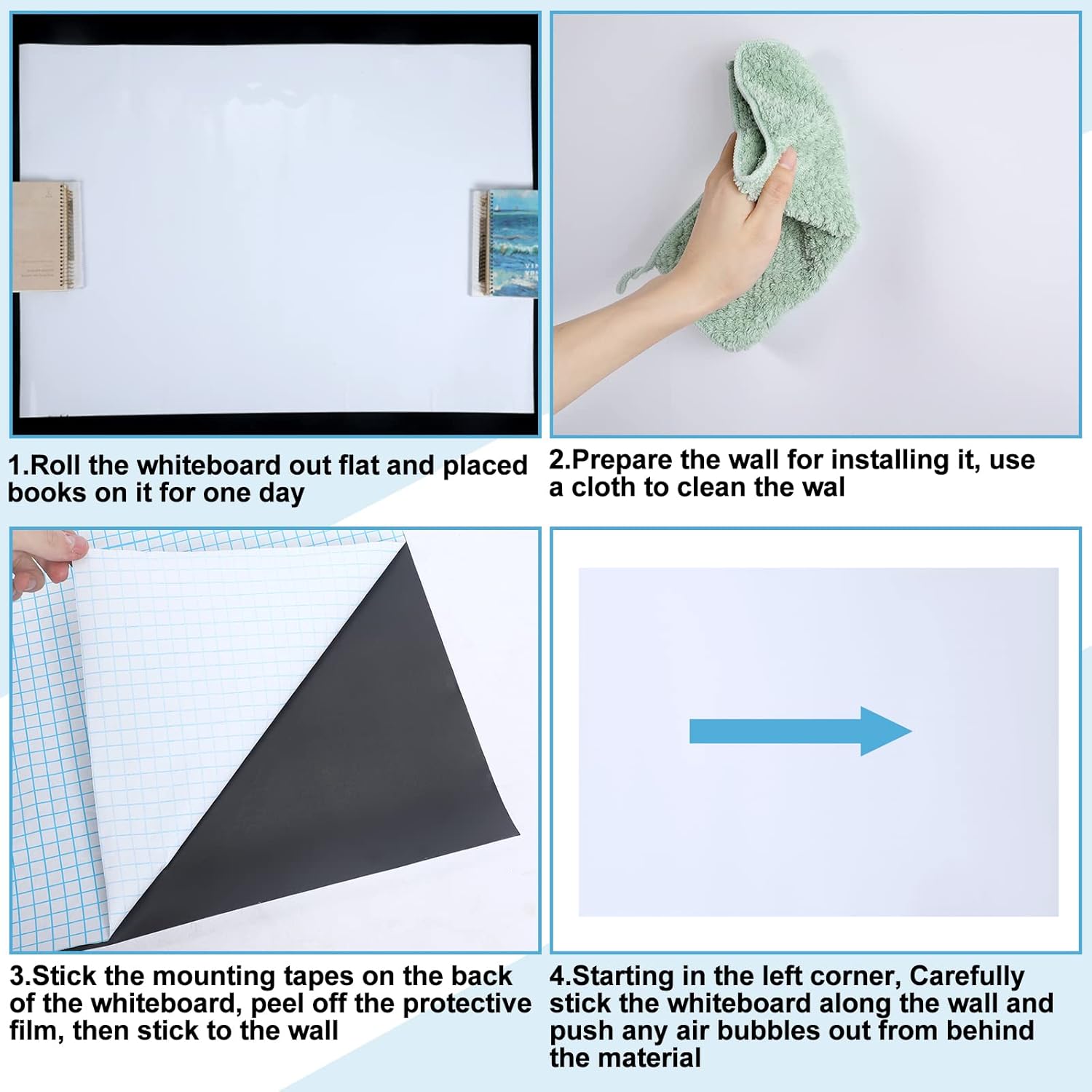 1.Roll the whiteboard out flat and placed books on it for one day

2.Prepare the wall for installing it, use a cloth to clean the wal

3.Stick the mounting tapes on the back of the whiteboard, peel off the protective film, then stick to the wall

4.Starting in the left corner, Carefully stick the whiteboard along the wall and push any air bubbles out from behind the material