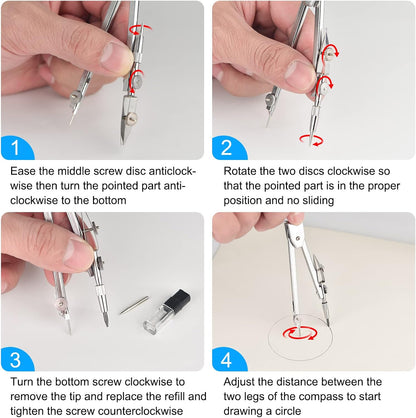 1

Ease the middle screw disc anticlockwise then turn the pointed part anticlockwise to the bottom

2

Rotate the two discs clockwise so that the pointed part is in the proper position and no sliding

3

Turn the bottom screw clockwise to remove the tip and replace the refill and tighten the screw counterclockwise

4

Adjust the distance between the two legs of the compass to start drawing a circle