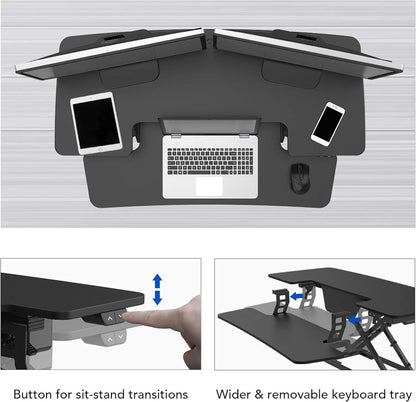 Button for sit-stand transitions

Wider & removable keyboard tray