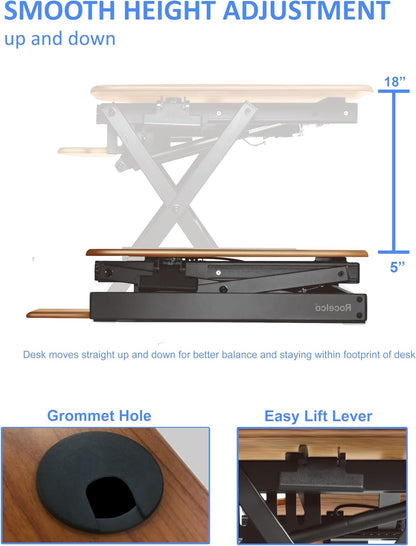 SMOOTH HEIGHT ADJUSTMENT
up and down

18"

5"

Rocelco

Desk moves straight up and down for better balance and staying within footprint of desk

Grommet Hole

Easy Lift Lever