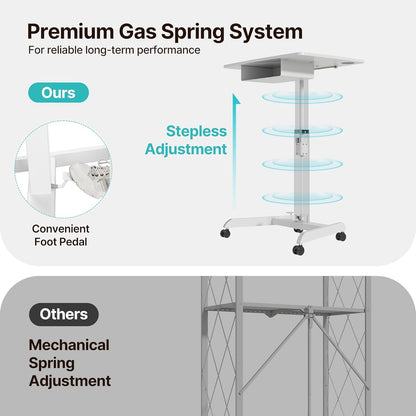 Premium Gas Spring System
For reliable long-term performance

Ours

Stepless Adjustment

Convenient Foot Pedal

Others

Mechanical Spring Adjustment