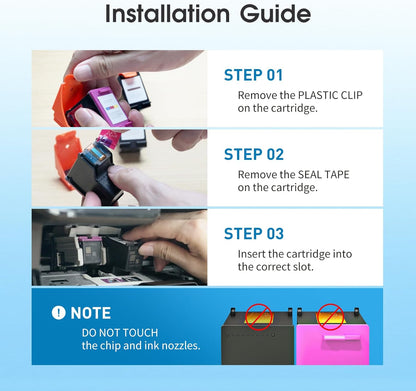 Installation Guide

STEP 01
Remove the PLASTIC CLIP on the cartridge.

STEP 02
Remove the SEAL TAPE on the cartridge.

STEP 03
Insert the cartridge into the correct slot.

! NOTE
DO NOT TOUCH the chip and ink nozzles.