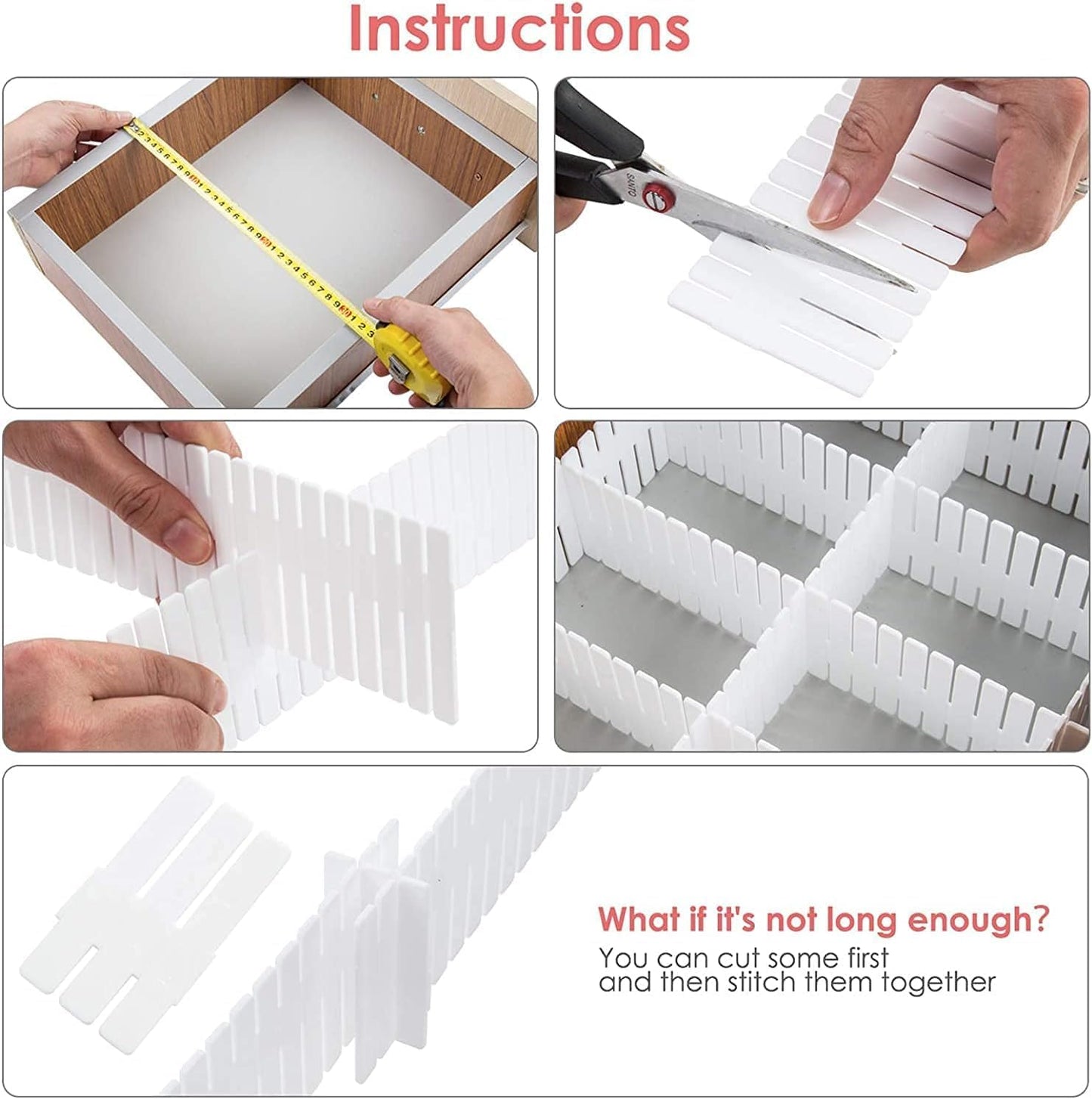 Instructions

SANTO

What if it's not long enough?
You can cut some first and then stitch them together