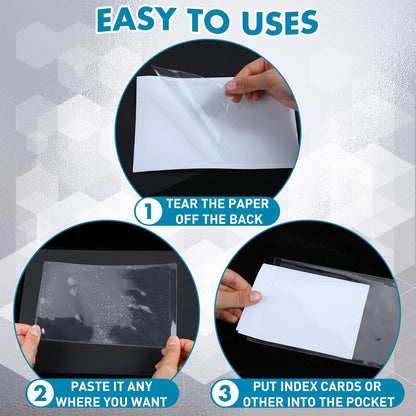 EASY TO USES

1 TEAR THE PAPER OFF THE BACK

2 PASTE IT ANY WHERE YOU WANT

3 PUT INDEX CARDS OR OTHER INTO THE POCKET