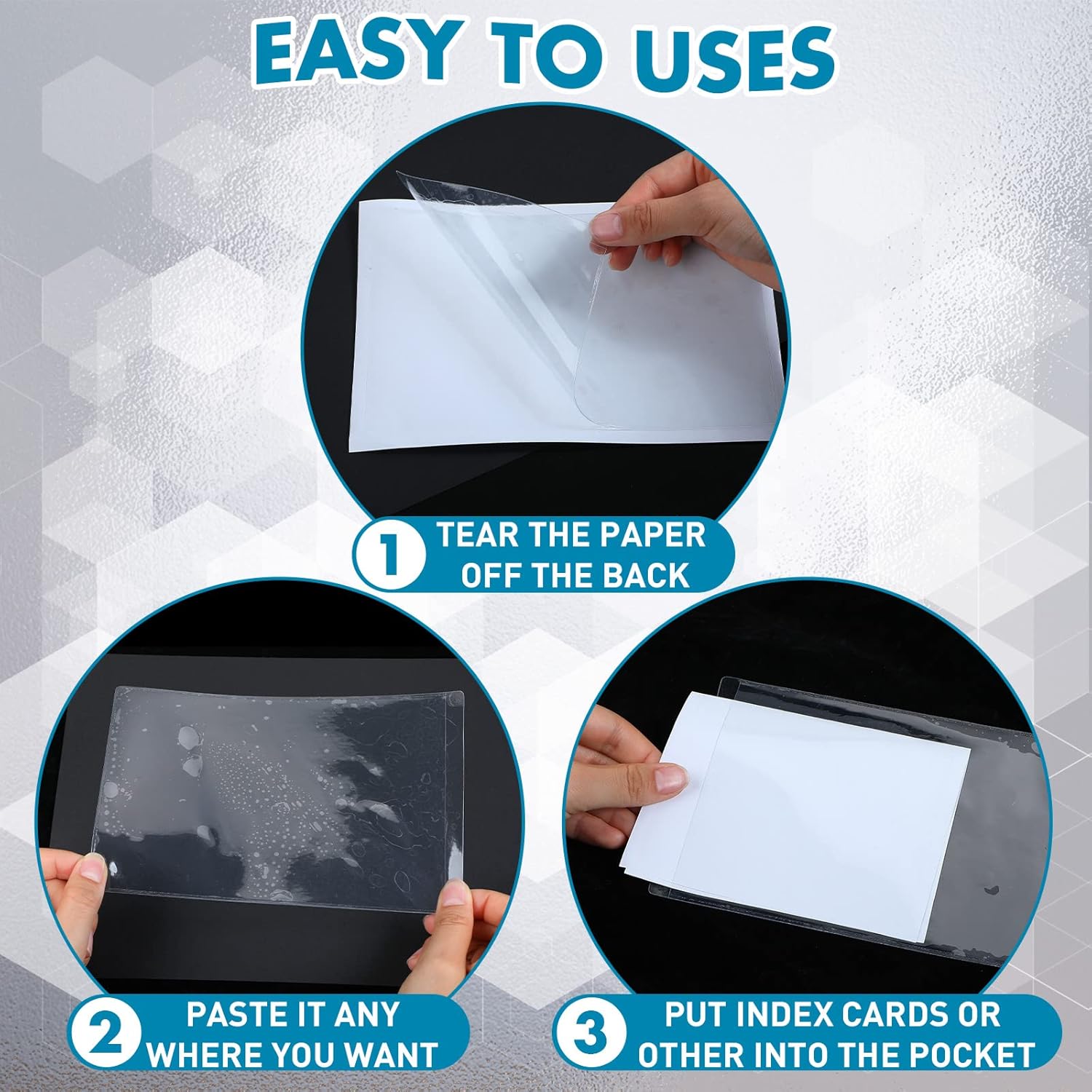 EASY TO USES

1 TEAR THE PAPER OFF THE BACK

2 PASTE IT ANY WHERE YOU WANT

3 PUT INDEX CARDS OR OTHER INTO THE POCKET