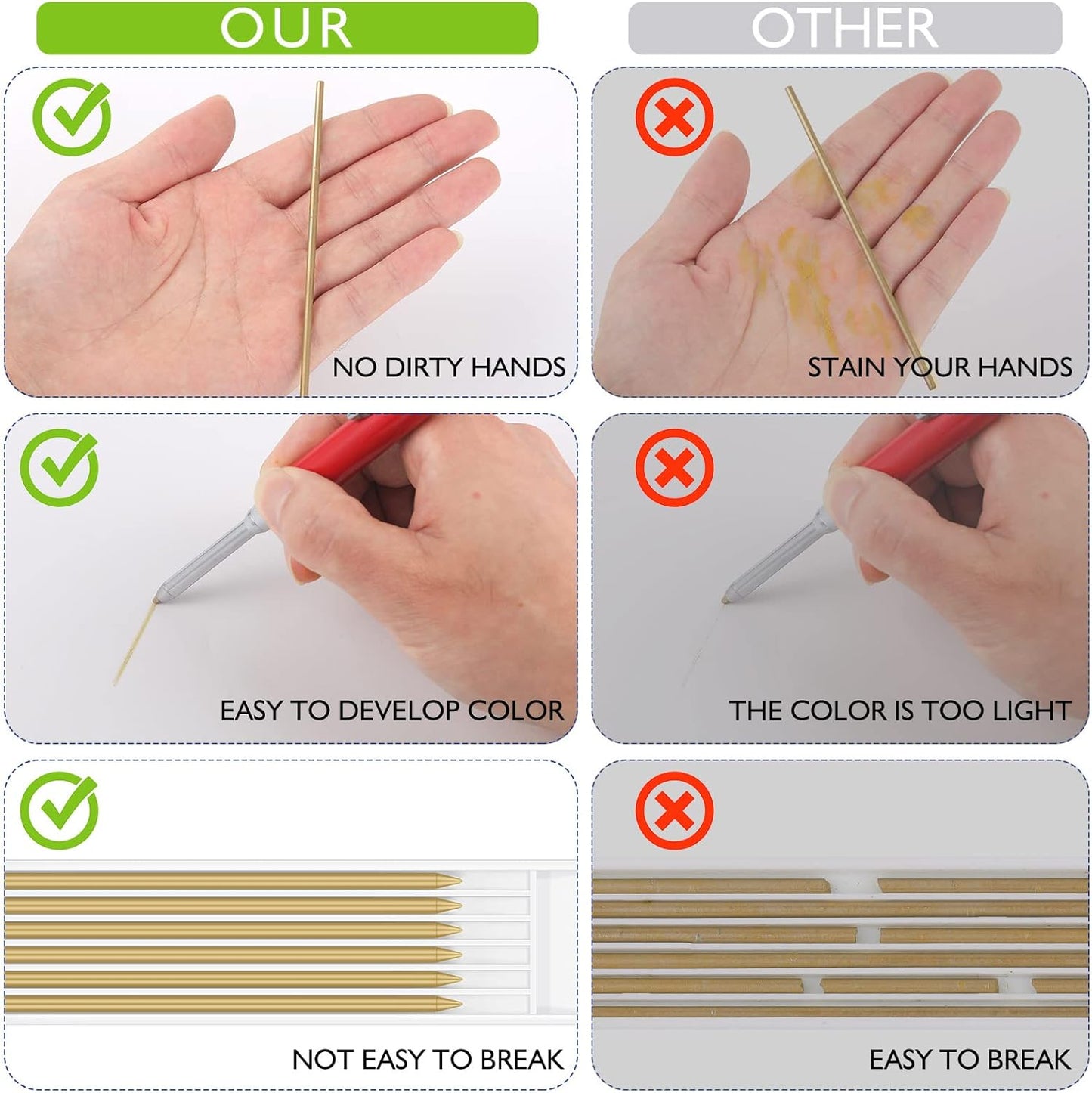 OUR

NO DIRTY HANDS

EASY TO DEVELOP COLOR

NOT EASY TO BREAK

OTHER

STAIN YOUR HANDS

THE COLOR IS TOO LIGHT

EASY TO BREAK