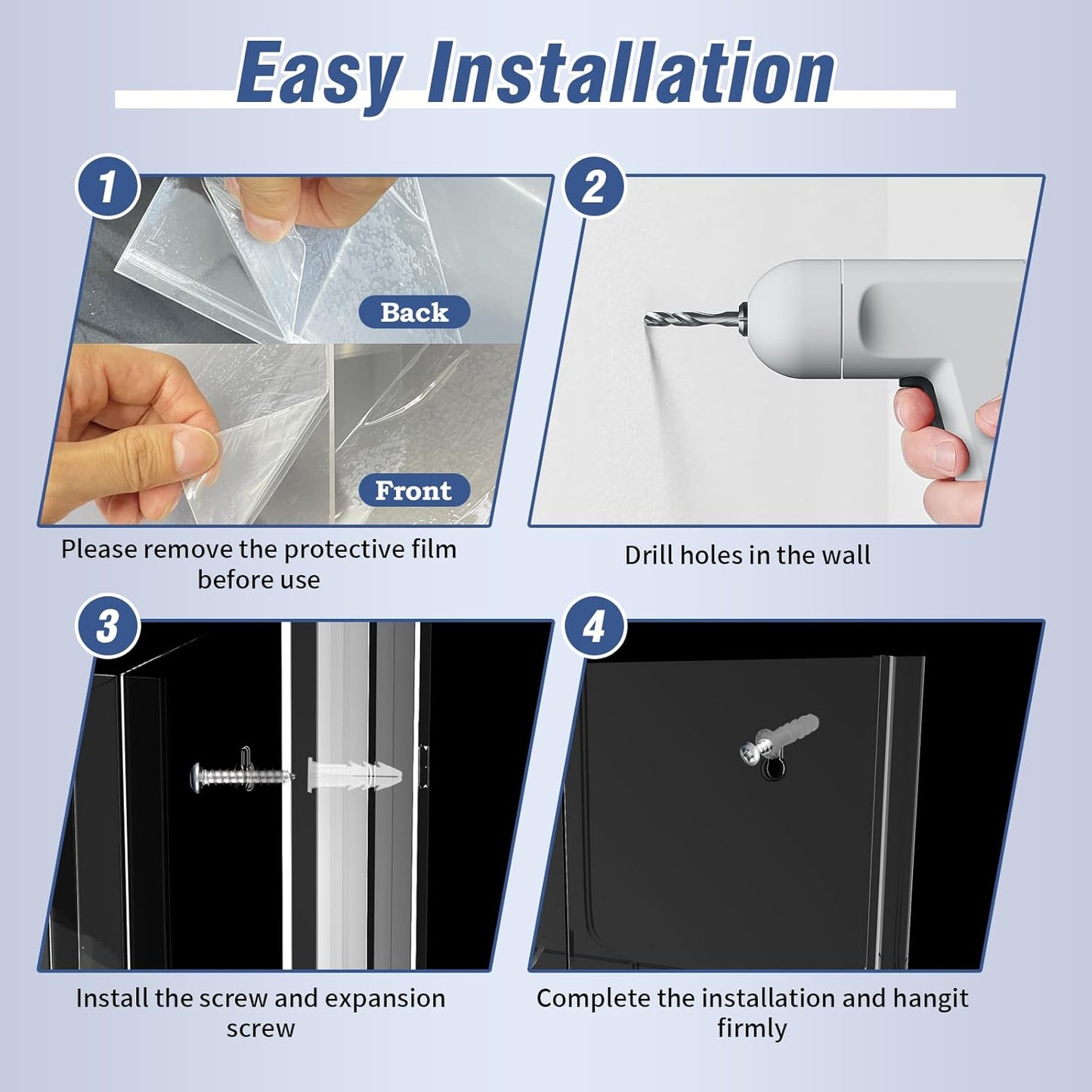 Easy Installation

1

Back

Front

Please remove the protective film before use

2

Drill holes in the wall

3

Install the screw and expansion screw

4

Complete the installation and hangit firmly