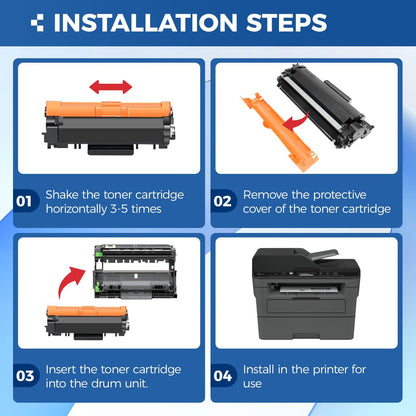 INSTALLATION STEPS

01 Shake the toner cartridge horizontally 3-5 times

02 Remove the protective cover of the toner cartridge

03 Insert the toner cartridge into the drum unit.

04 Install in the printer for use