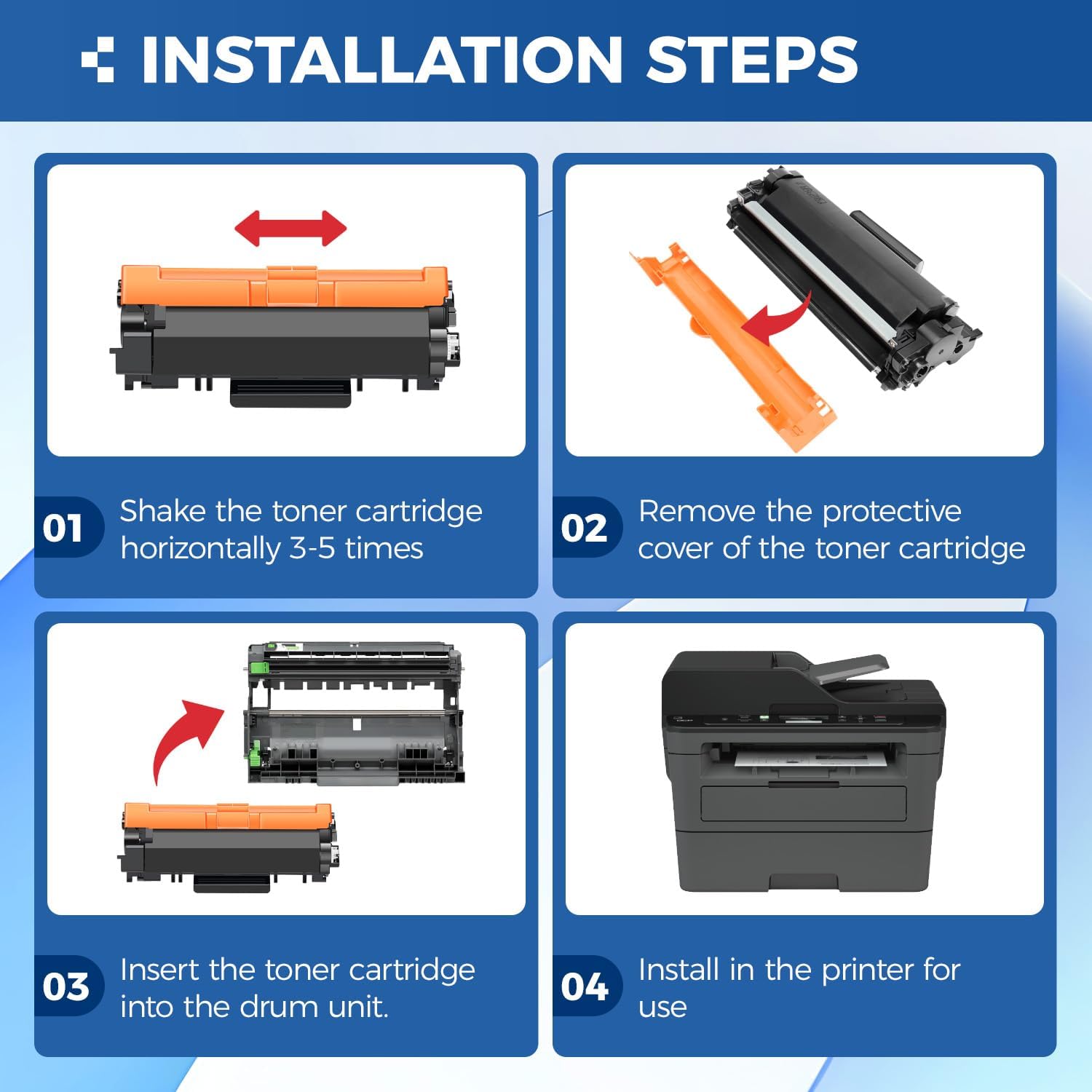 INSTALLATION STEPS

01 Shake the toner cartridge horizontally 3-5 times

02 Remove the protective cover of the toner cartridge

03 Insert the toner cartridge into the drum unit.

04 Install in the printer for use