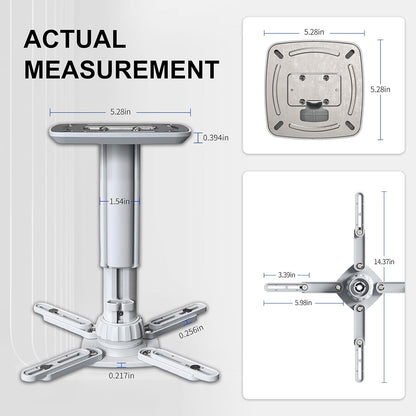 ACTUAL MEASUREMENT

5.28in

0.394in

1.54in

0.256in

0.217in

5.28in

5.28in

14.37in

3.39in

5.98in