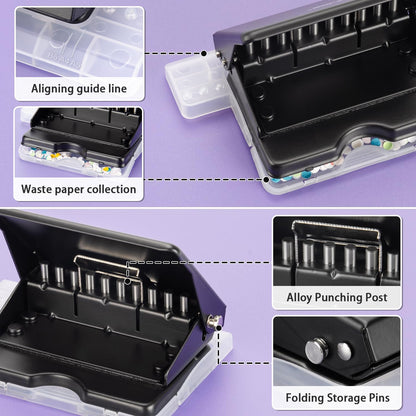 Aligning guide line

Waste paper collection

Alloy Punching Post

Folding Storage Pins