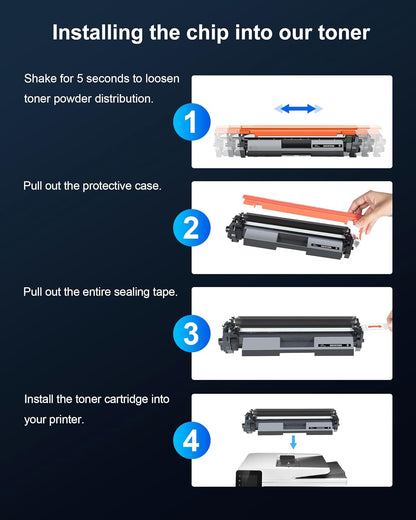 Installing the chip into our toner

Shake for 5 seconds to loosen toner powder distribution.

1

Pull out the protective case.

2

Pull out the entire sealing tape.

3

Install the toner cartridge into your printer.

4